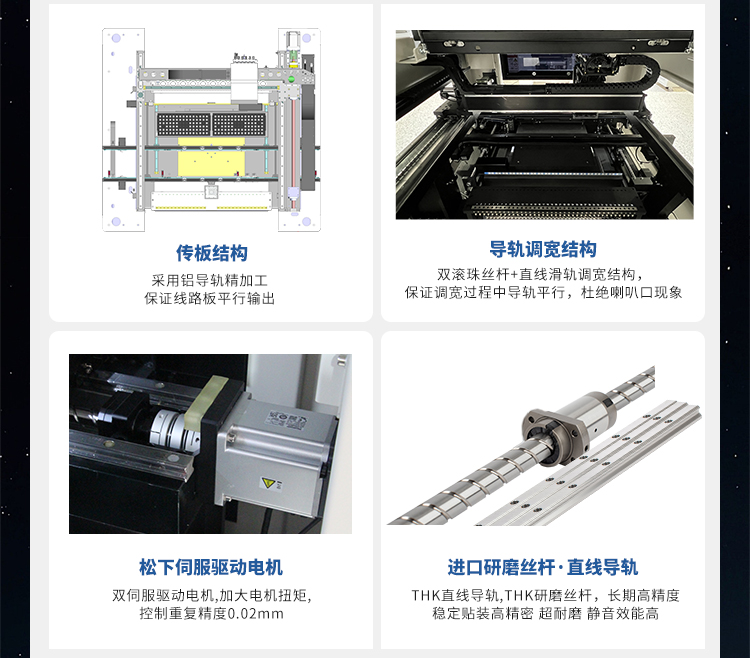 传板结构

采用铝导轨精加工
保证线路板平行输出

导轨调宽结构

双滚珠丝杆+直线滑轨调宽结构，
保证调宽过程中导轨平行，杜绝喇叭口现象

松下伺服驱动电机

双伺服驱动电机,加大电机扭矩,
控制重复精度0.02mm

进口研磨丝杆·直线导轨

THK直线导轨,THK研磨丝杆，长期高精度
稳定贴装高精密 超耐磨 静音效能高