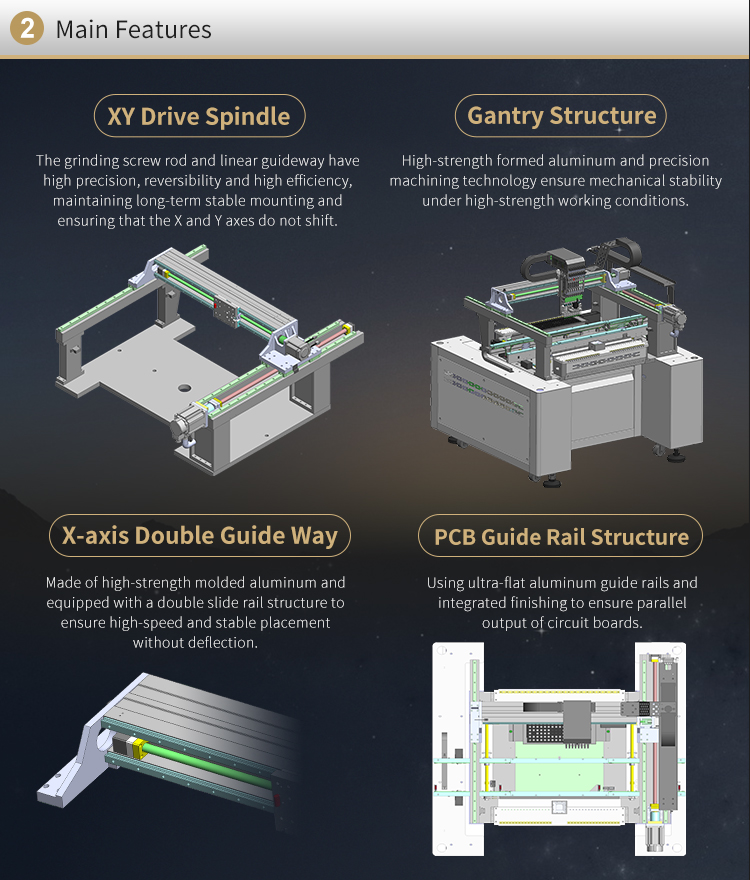 2 Main Features

XY Drive Spindle

The grinding screw rod and linear guideway have high precision, reversibility and high efficiency, maintaining long-term stable mounting and ensuring that the X and Y axes do not shift.

Gantry Structure

High-strength formed aluminum and precision machining technology ensure mechanical stability under high-strength working conditions.

X-axis Double Guide Way

Made of high-strength molded aluminum and equipped with a double slide rail structure to ensure high-speed and stable placement without deflection.

PCB Guide Rail Structure

Using ultra-flat aluminum guide rails and integrated finishing to ensure parallel output of circuit boards.