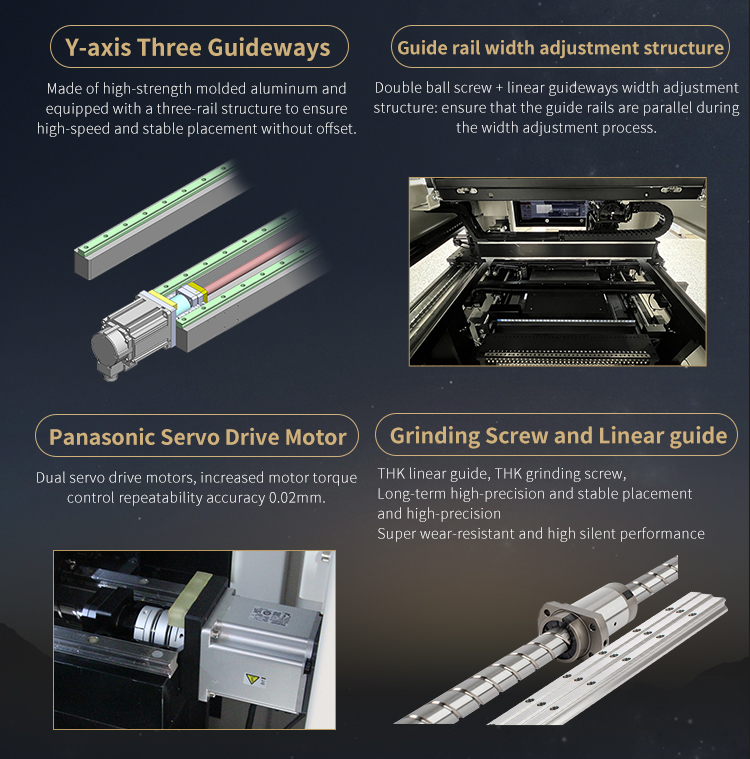 Y-axis Three Guideways

Made of high-strength molded aluminum and equipped with a three-rail structure to ensure high-speed and stable placement without offset.

Guide rail width adjustment structure

Double ball screw + linear guideways width adjustment structure: ensure that the guide rails are parallel during the width adjustment process.

Panasonic Servo Drive Motor

Dual servo drive motors, increased motor torque control repeatability accuracy 0.02mm.

Grinding Screw and Linear guide

THK linear guide, THK grinding screw,
Long-term high-precision and stable placement and high-precision
Super wear-resistant and high silent performance